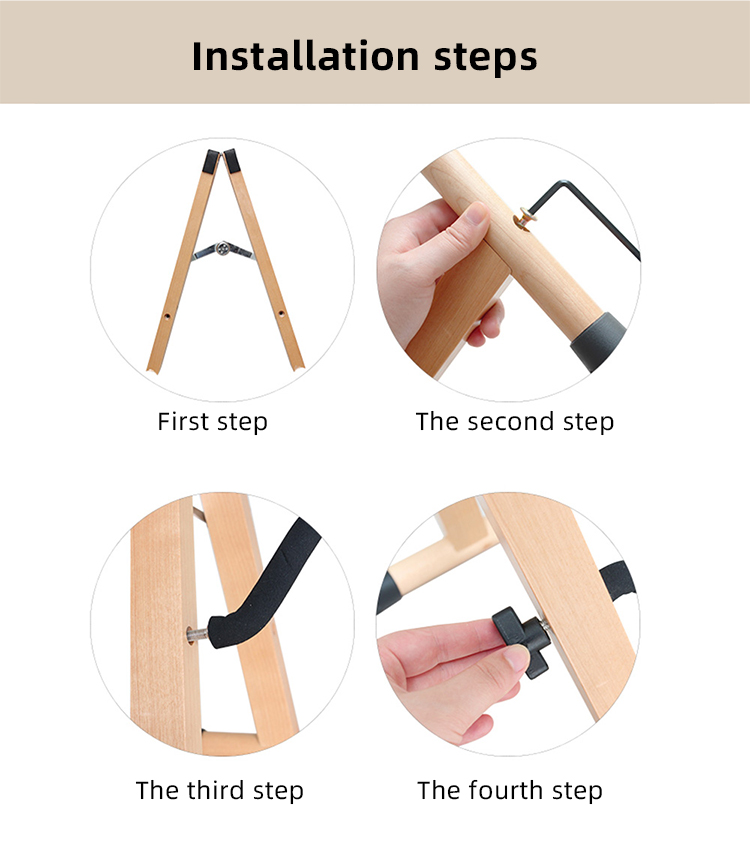 Installation steps

First step

The second step

The third step

The fourth step